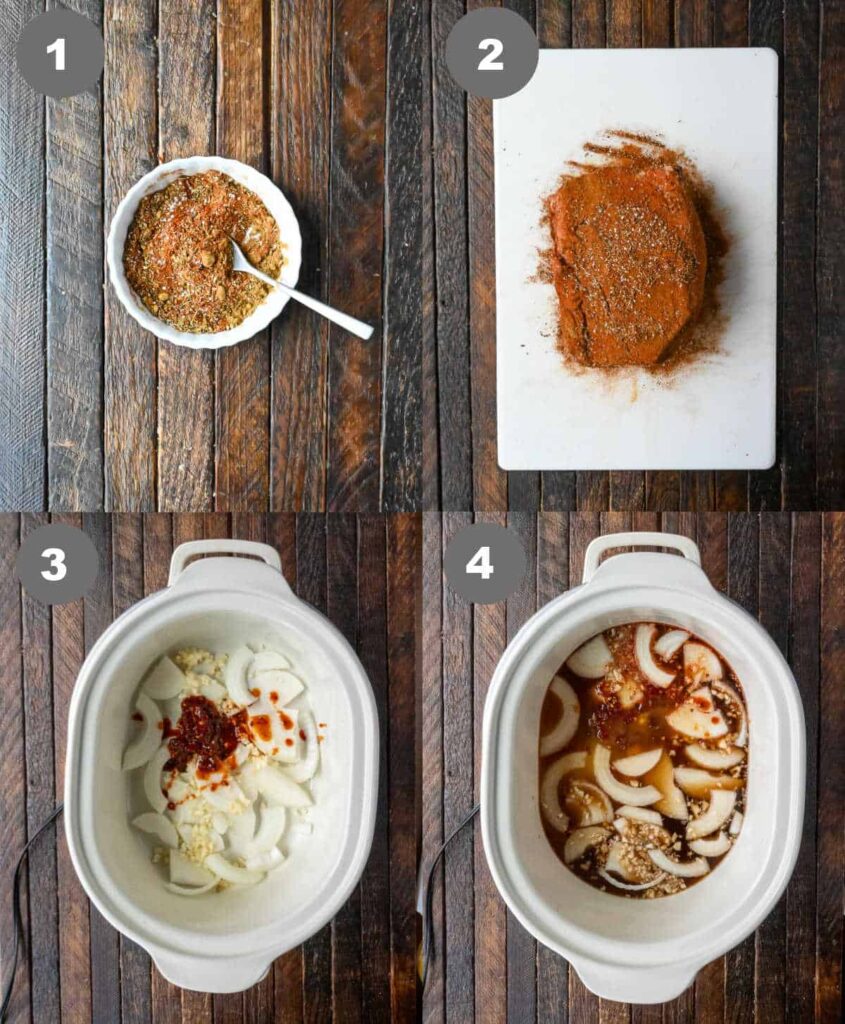 1
2
3
4